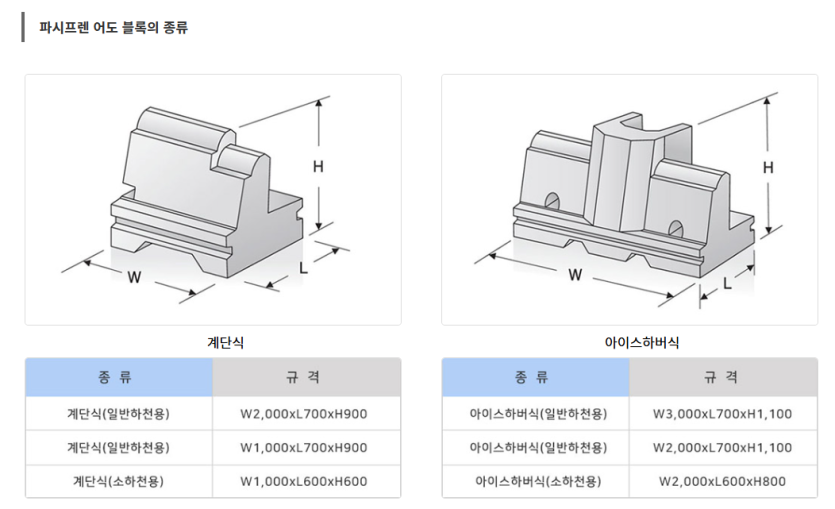 파시프렌 어도 블록의 종류

H

W

L

계단식

| 종 류 | 규 격 |
|---|---|
| 계단식(일반하천용) | W2,000xL700xH900 |
| 계단식(일반하천용) | W1,000xL700xH900 |
| 계단식(소하천용) | W1,000xL600xH600 |

H

W

L

아이스하버식

| 종 류 | 규 격 |
|---|---|
| 아이스하버식(일반하천용) | W3,000xL700xH1,100 |
| 아이스하버식(일반하천용) | W2,000xL700xH1,100 |
| 아이스하버식(소하천용) | W2,000xL600xH800 |